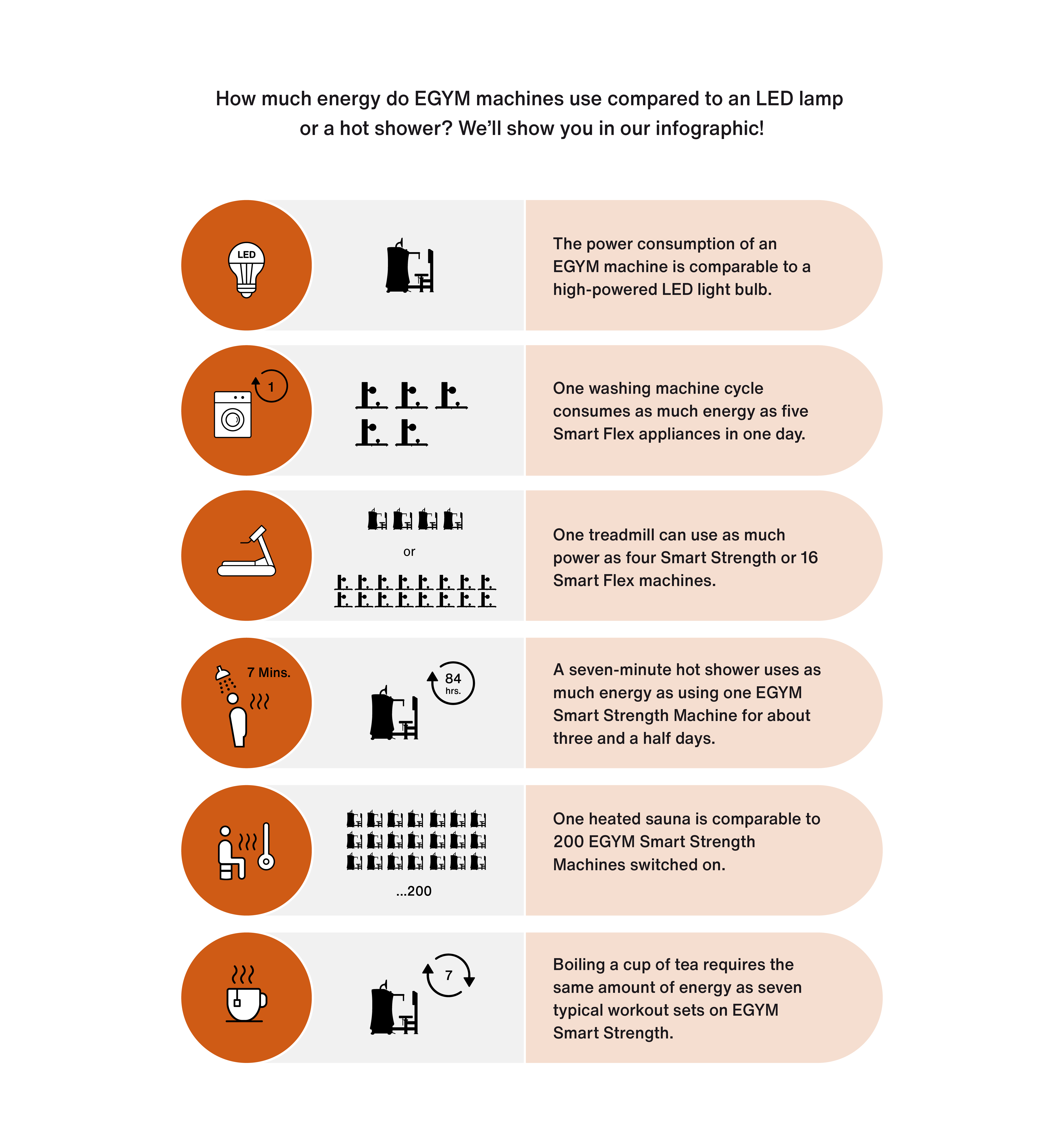 How much energy do EGYM machines use compared to an LED lamp or a hot shower? We'll show you in our infographic!

LED

The power consumption of an EGYM machine is comparable to a high-powered LED light bulb.

1

One washing machine cycle consumes as much energy as five Smart Flex appliances in one day.

or

One treadmill can use as much power as four Smart Strength or 16 Smart Flex machines.

7 Mins.

84 hrs.

A seven-minute hot shower uses as much energy as using one EGYM Smart Strength Machine for about three and a half days.

...200

One heated sauna is comparable to 200 EGYM Smart Strength Machines switched on.

7

Boiling a cup of tea requires the same amount of energy as seven typical workout sets on EGYM Smart Strength.